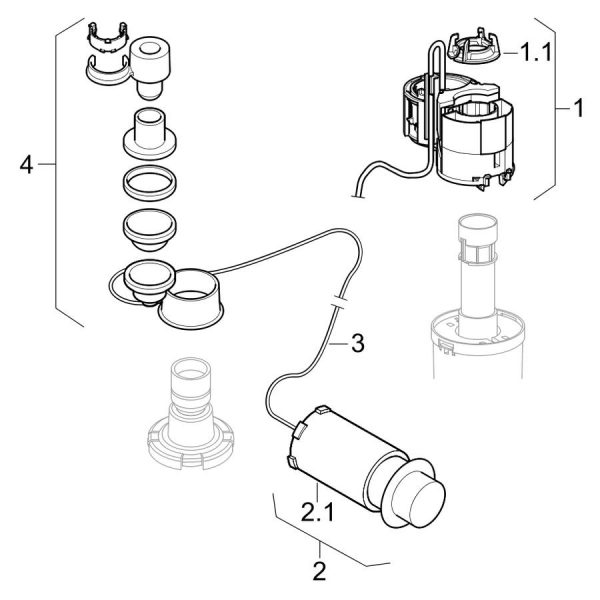 1.1
1
4
3
2.1
2